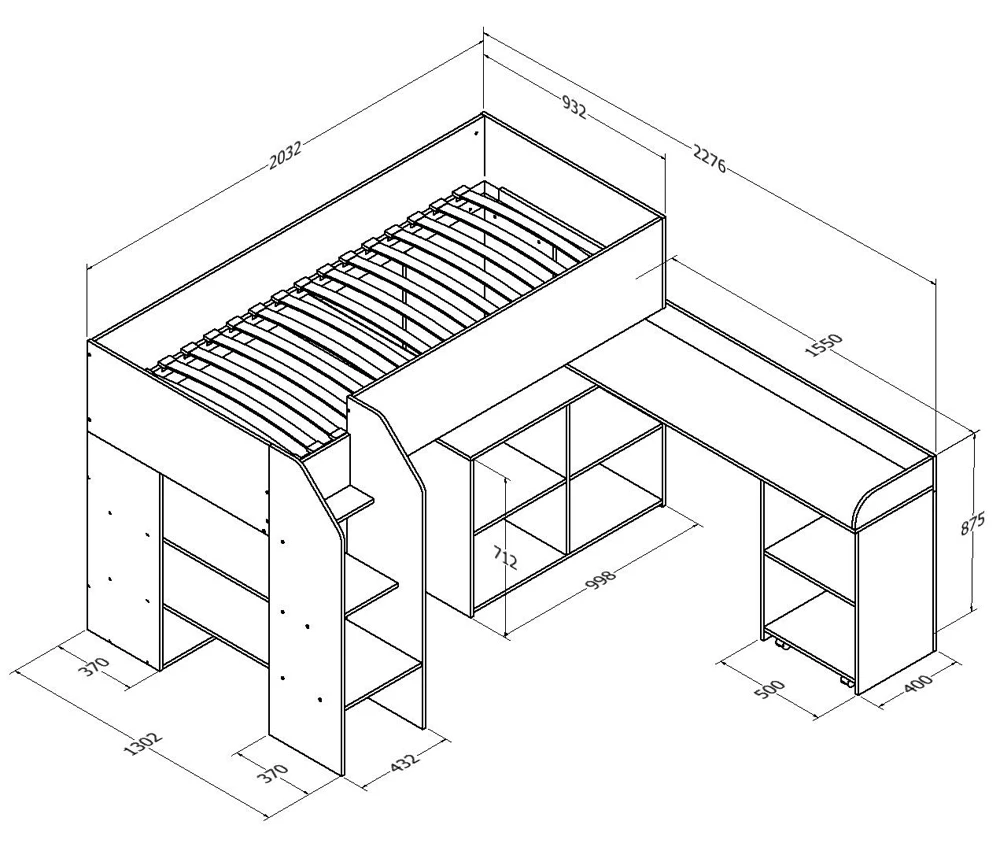 2032
932
2276
1550
875
712
998
370
1302
370
432
500
400